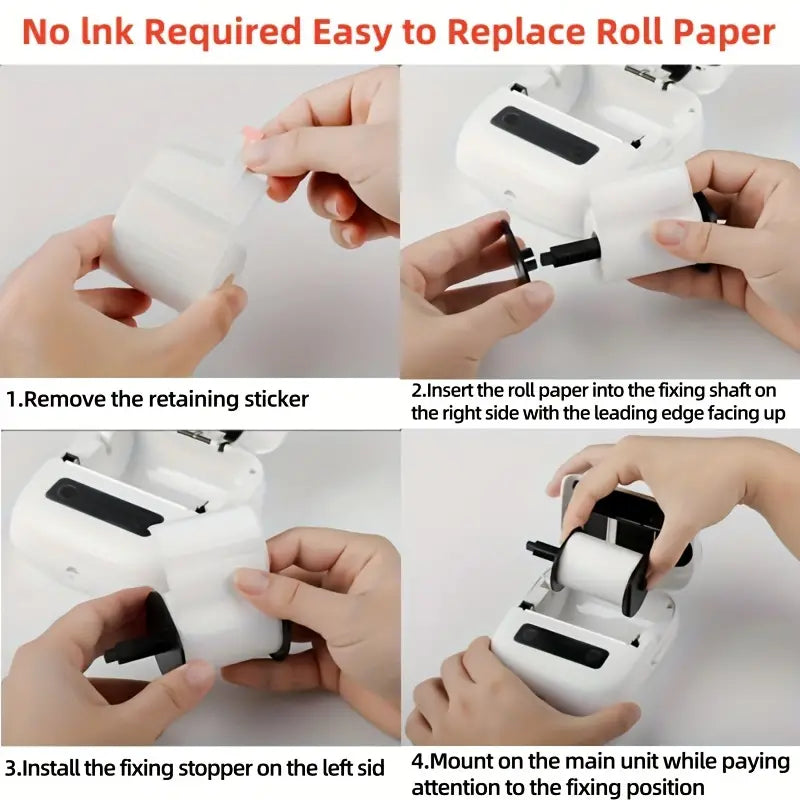 No lnk Required Easy to Replace Roll Paper

1.Remove the retaining sticker

2.Insert the roll paper into the fixing shaft on the right side with the leading edge facing up

3.Install the fixing stopper on the left sid

4.Mount on the main unit while paying attention to the fixing position