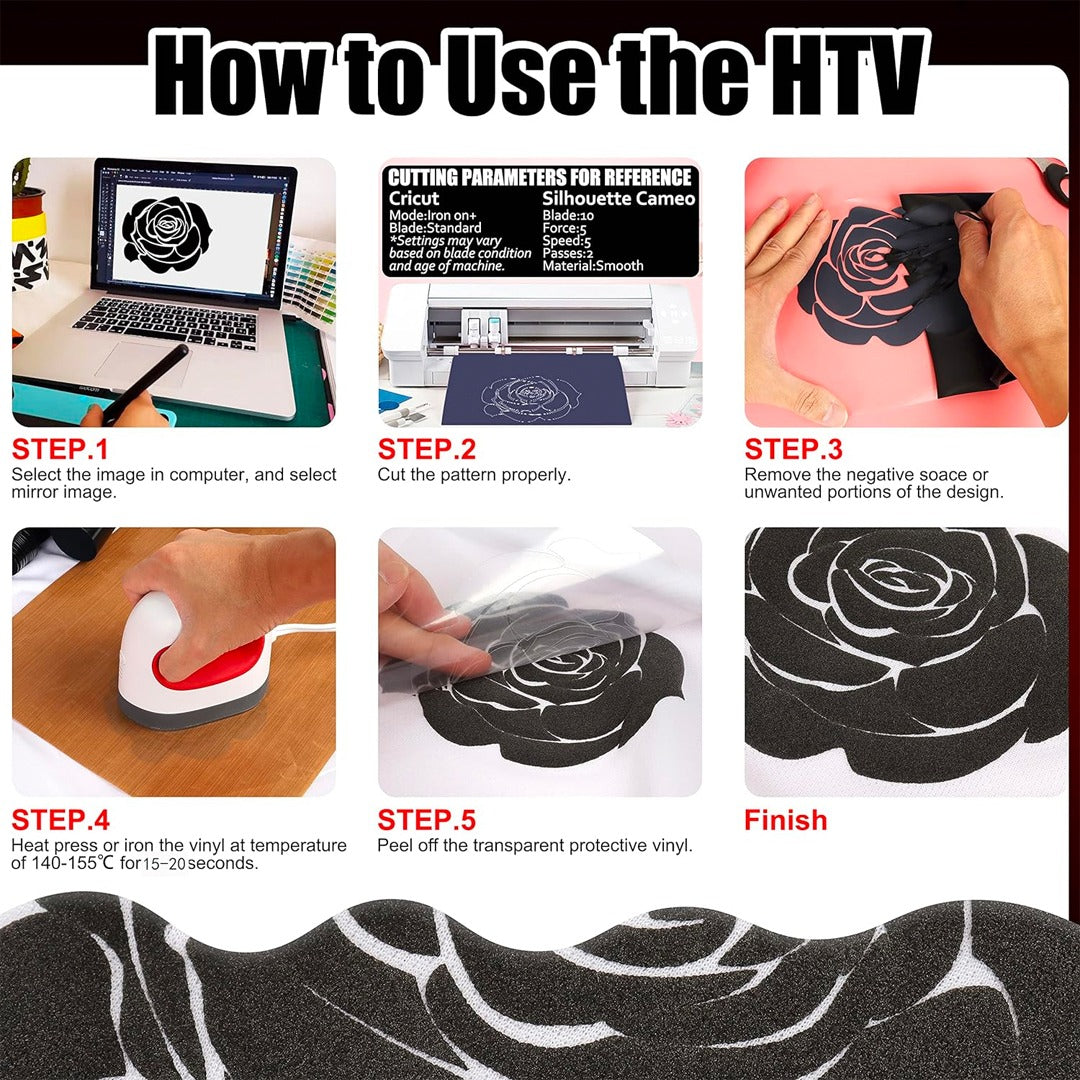 How to Use the HTV

CUTTING PARAMETERS FOR REFERENCE

Cricut
Mode:Iron on+
Blade:Standard
*Settings may vary based on blade condition and age of machine.

Silhouette Cameo
Blade:10
Force:5
Speed:5
Passes:2
Material:Smooth

STEP.1
Select the image in computer, and select mirror image.

STEP.2
Cut the pattern properly.

STEP.3
Remove the negative soace or unwanted portions of the design.

STEP.4
Heat press or iron the vinyl at temperature of 140-155℃ for15-20seconds.

STEP.5
Peel off the transparent protective vinyl.

Finish