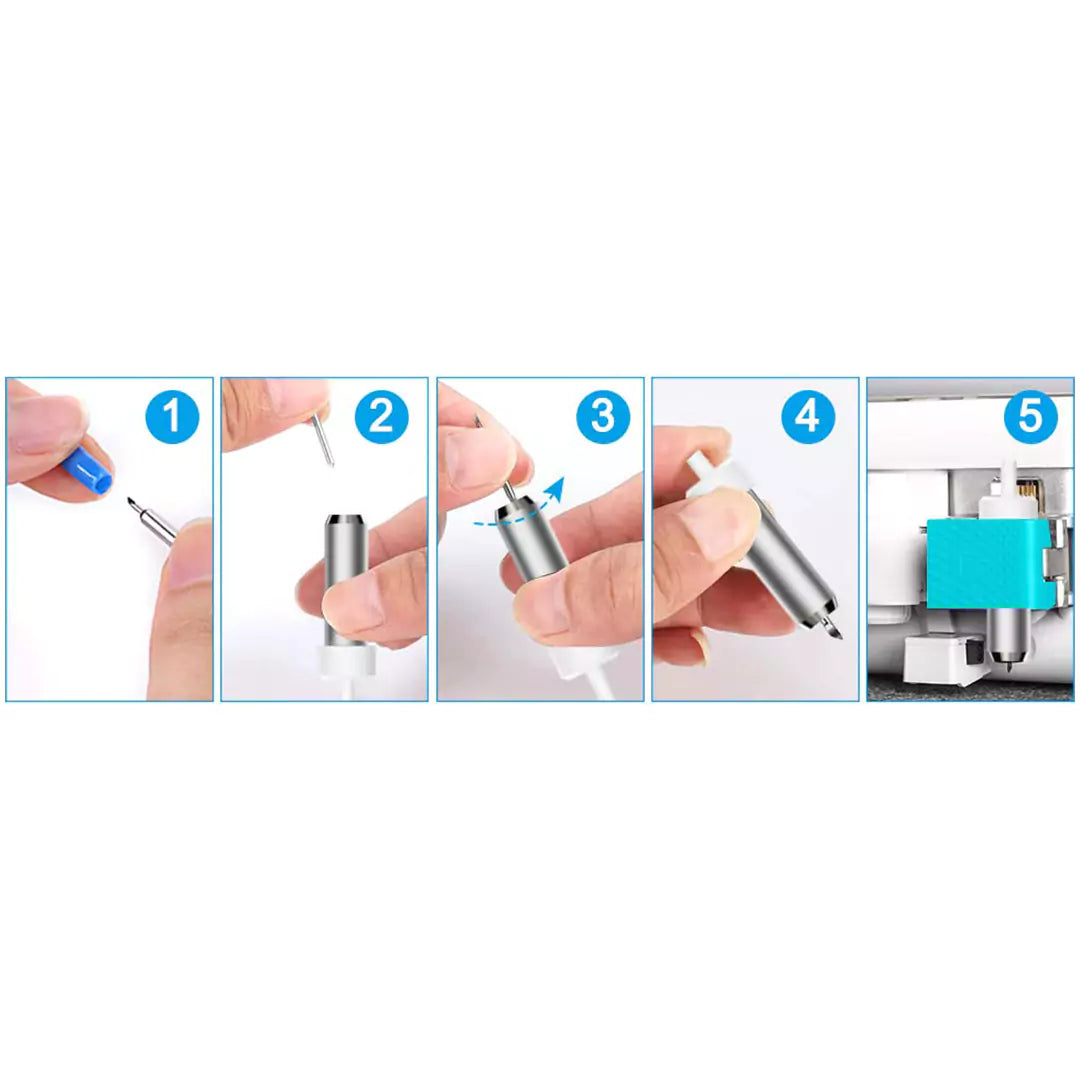 1

2

3

4

5