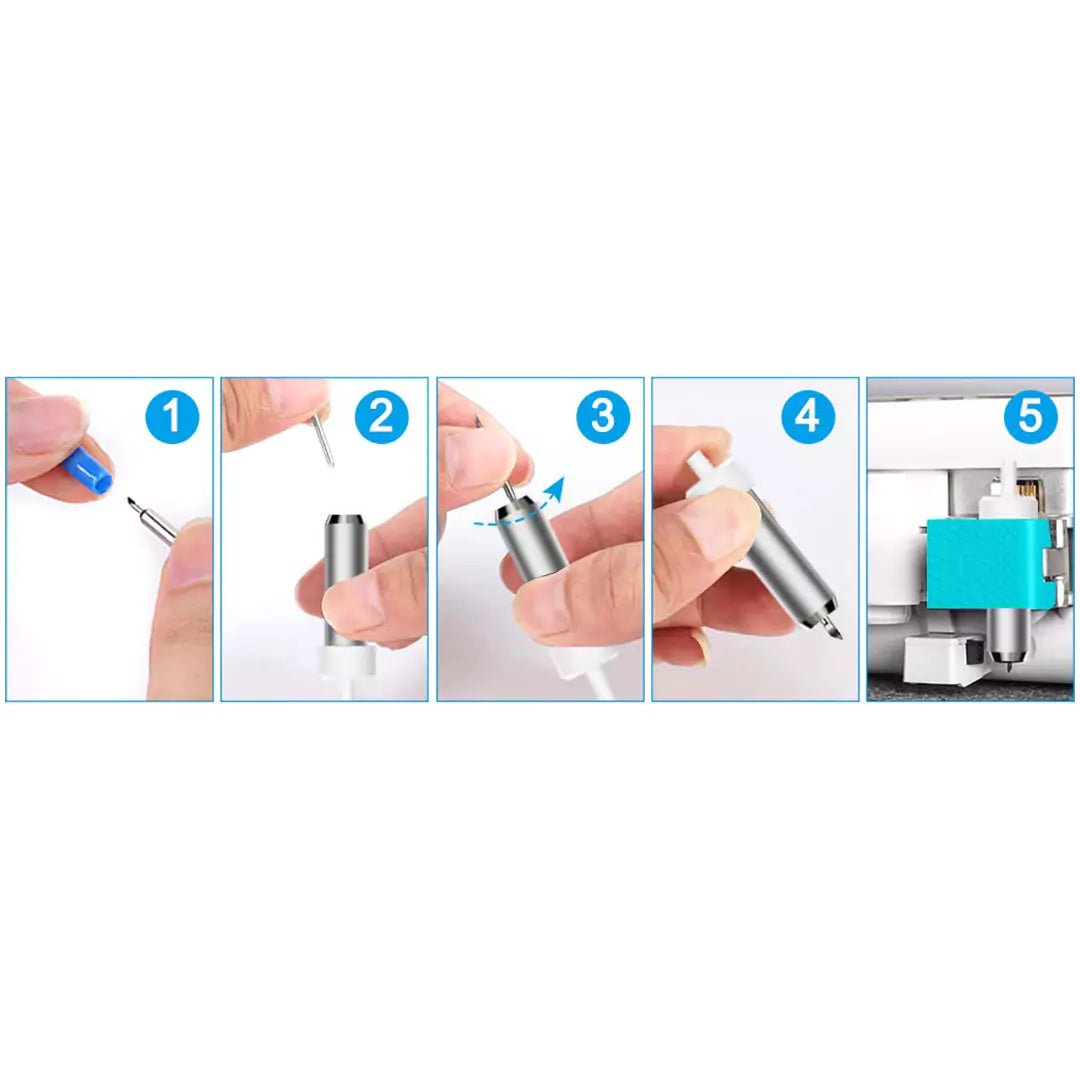 1

2

3

4

5