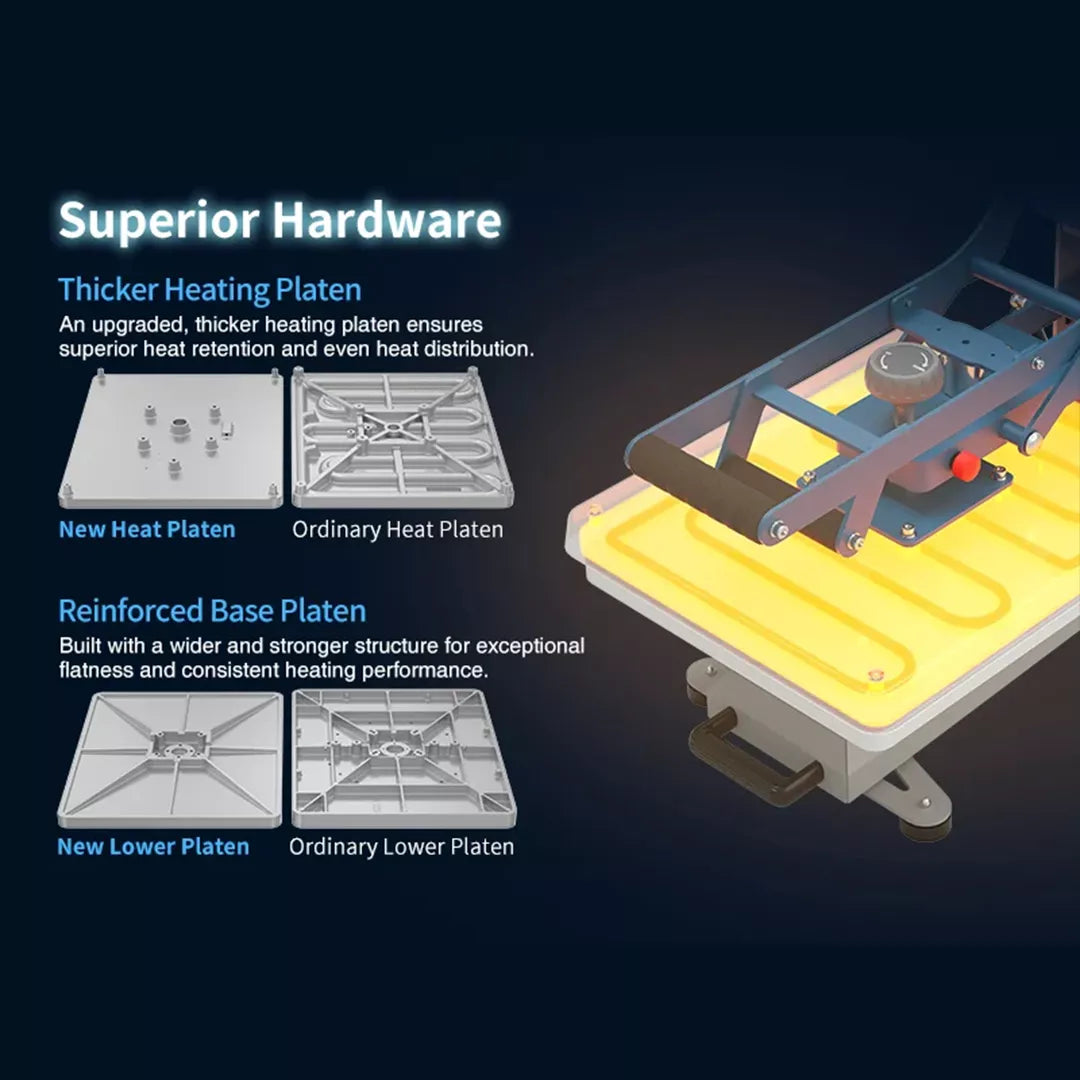 Superior Hardware

Thicker Heating Platen
An upgraded, thicker heating platen ensures superior heat retention and even heat distribution.

New Heat Platen
Ordinary Heat Platen

Reinforced Base Platen
Built with a wider and stronger structure for exceptional flatness and consistent heating performance.

New Lower Platen
Ordinary Lower Platen